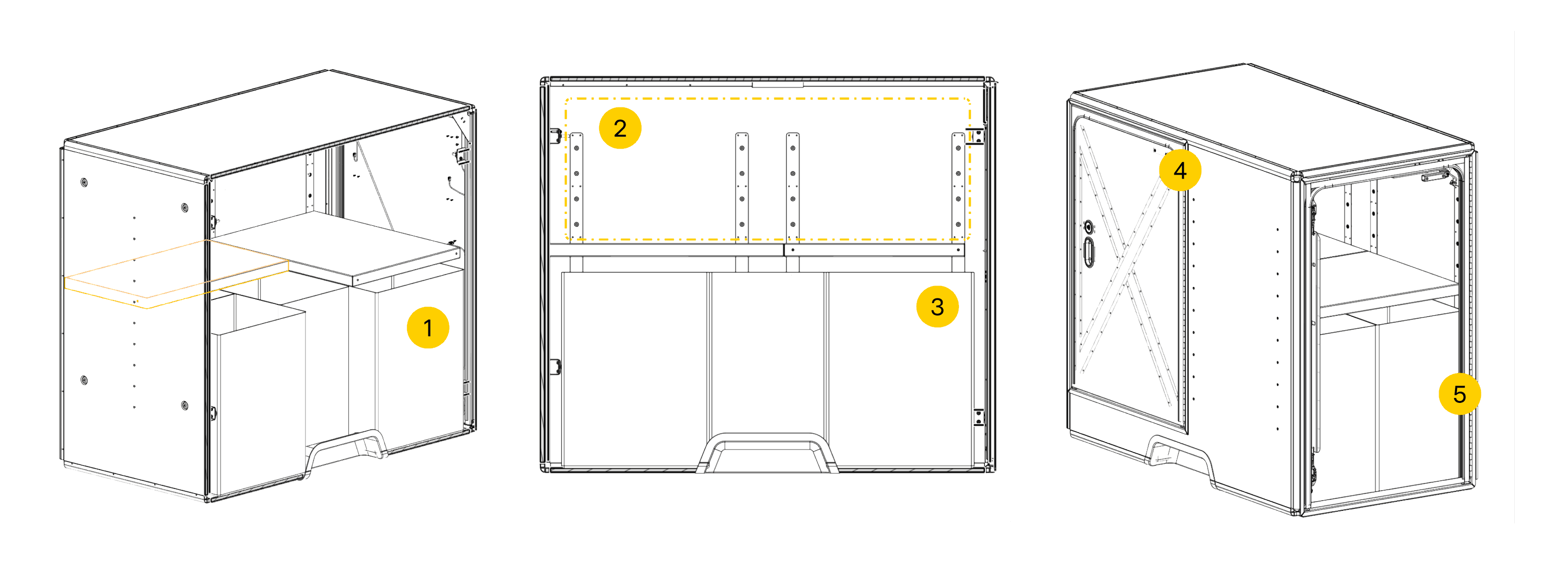 1
2
3
4
5