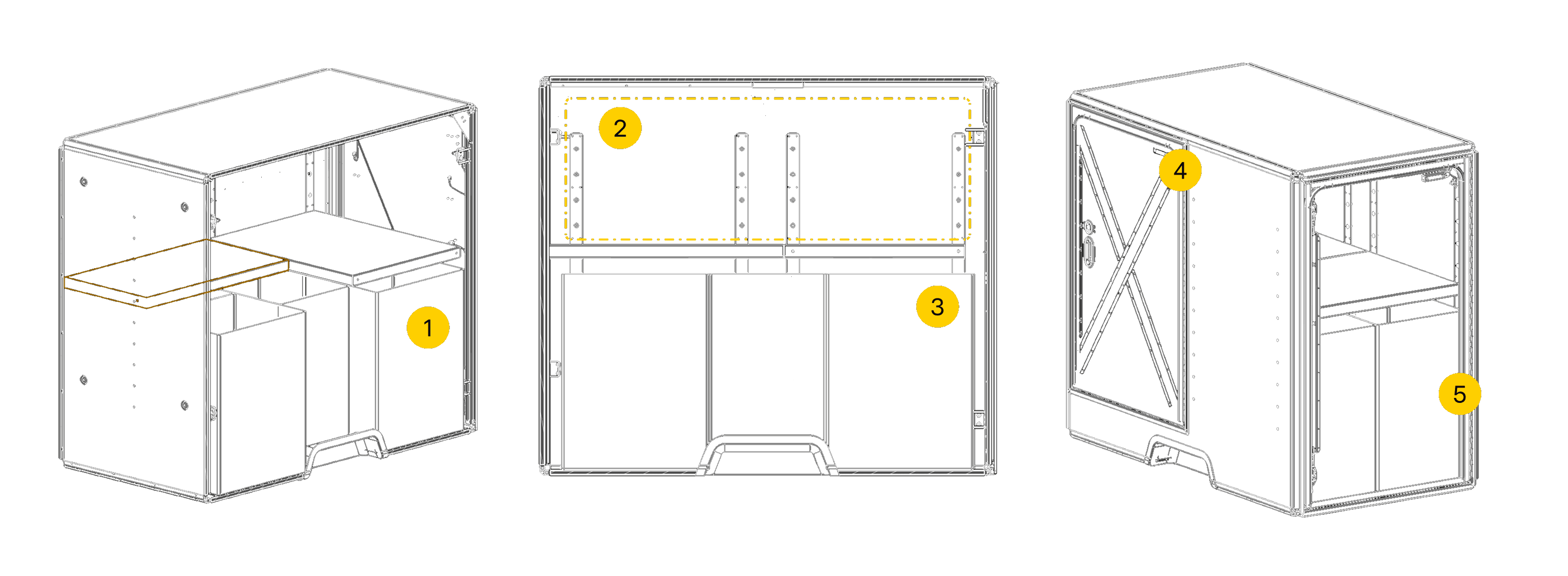 1

2

3

4

5