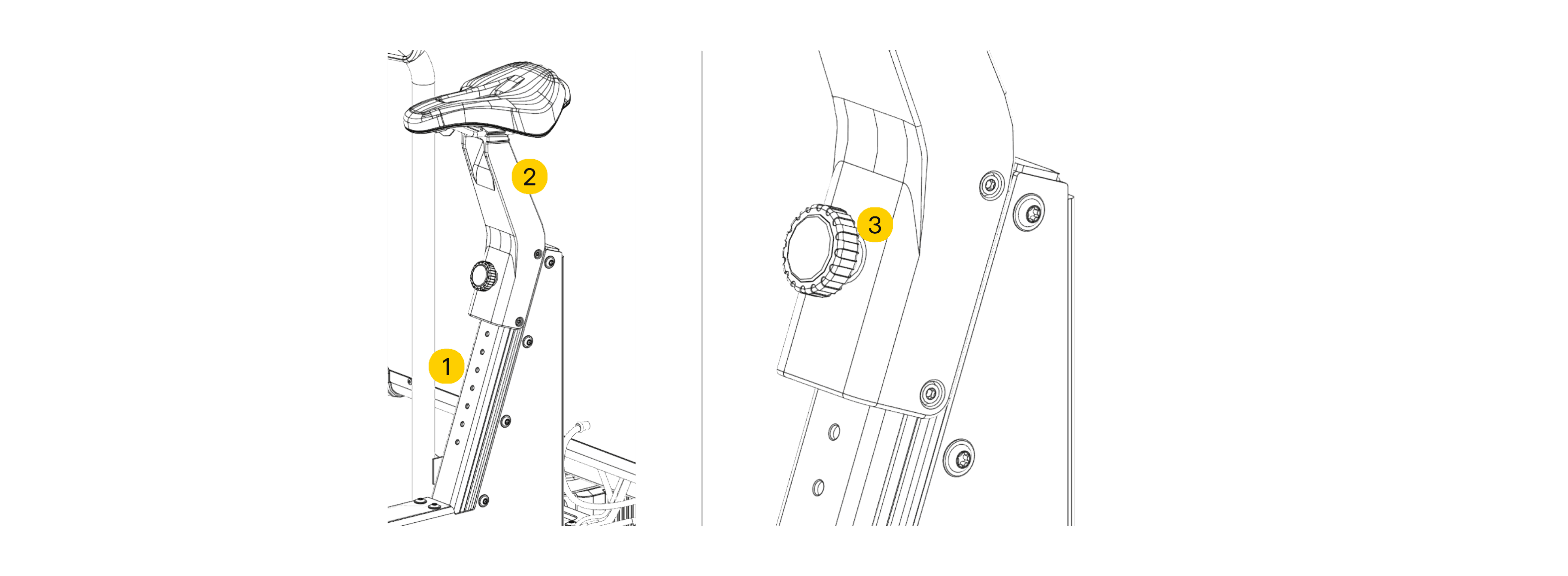 2
1
3