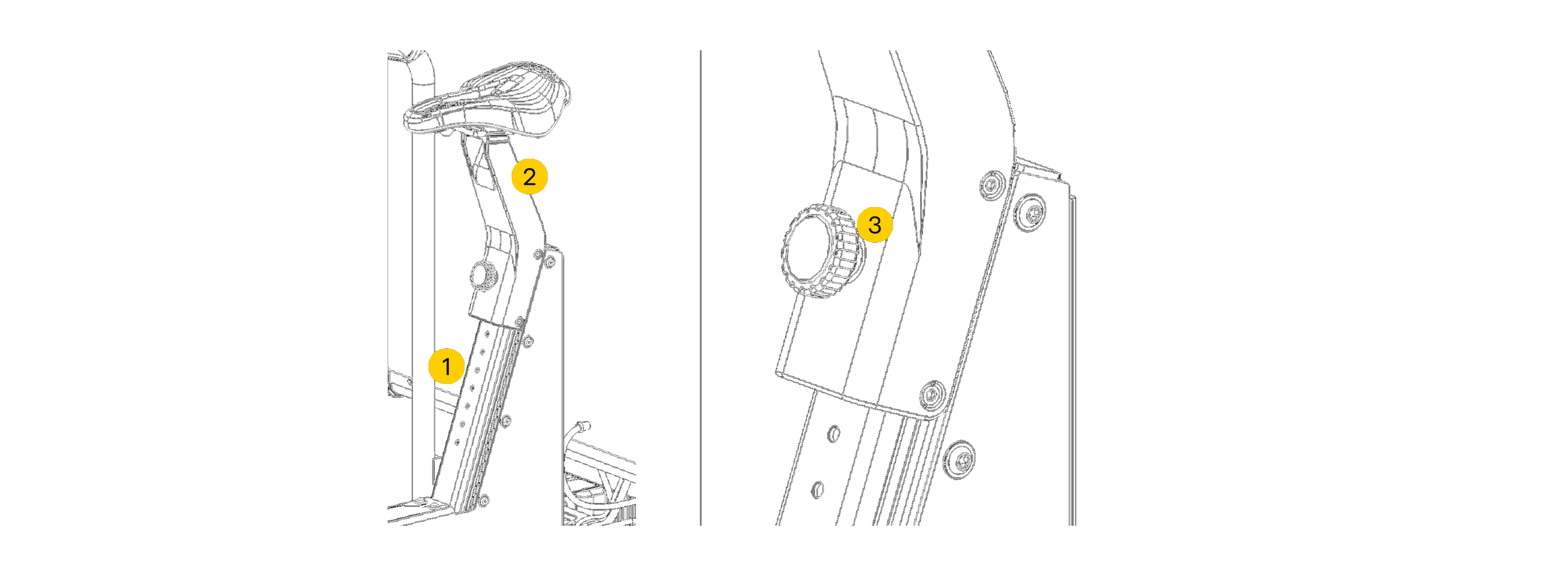 2
1
3