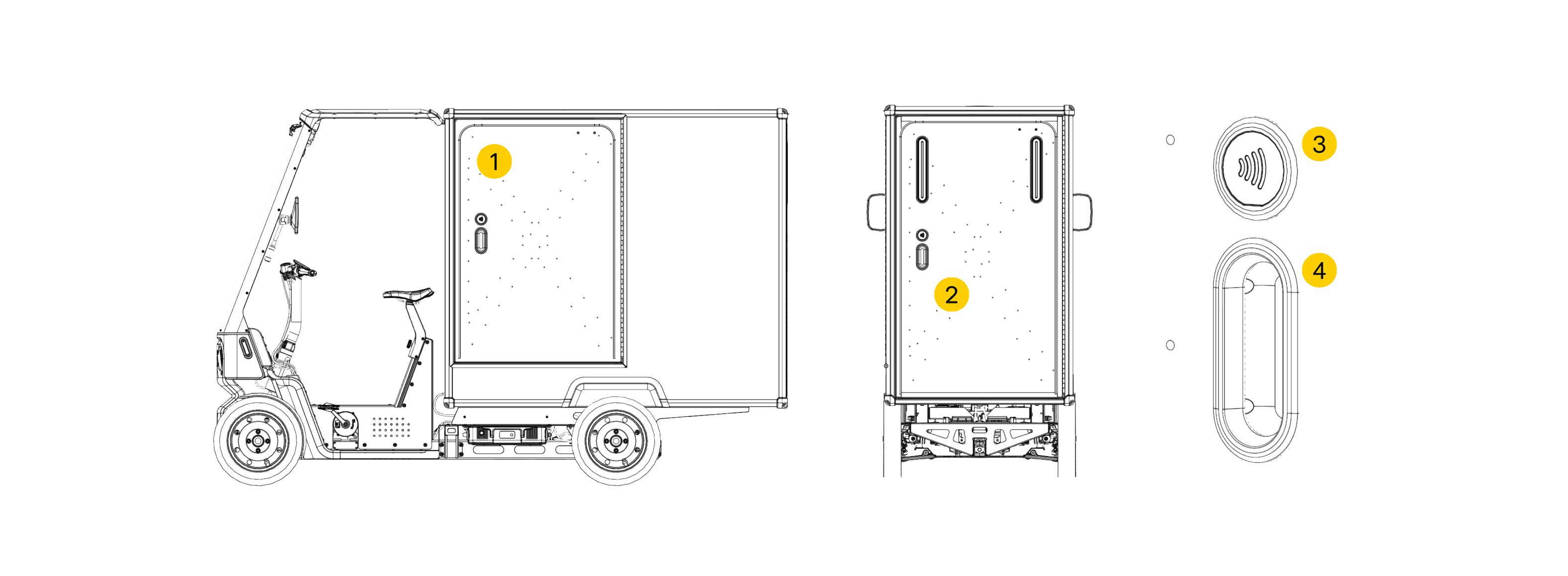 1
2
3
4