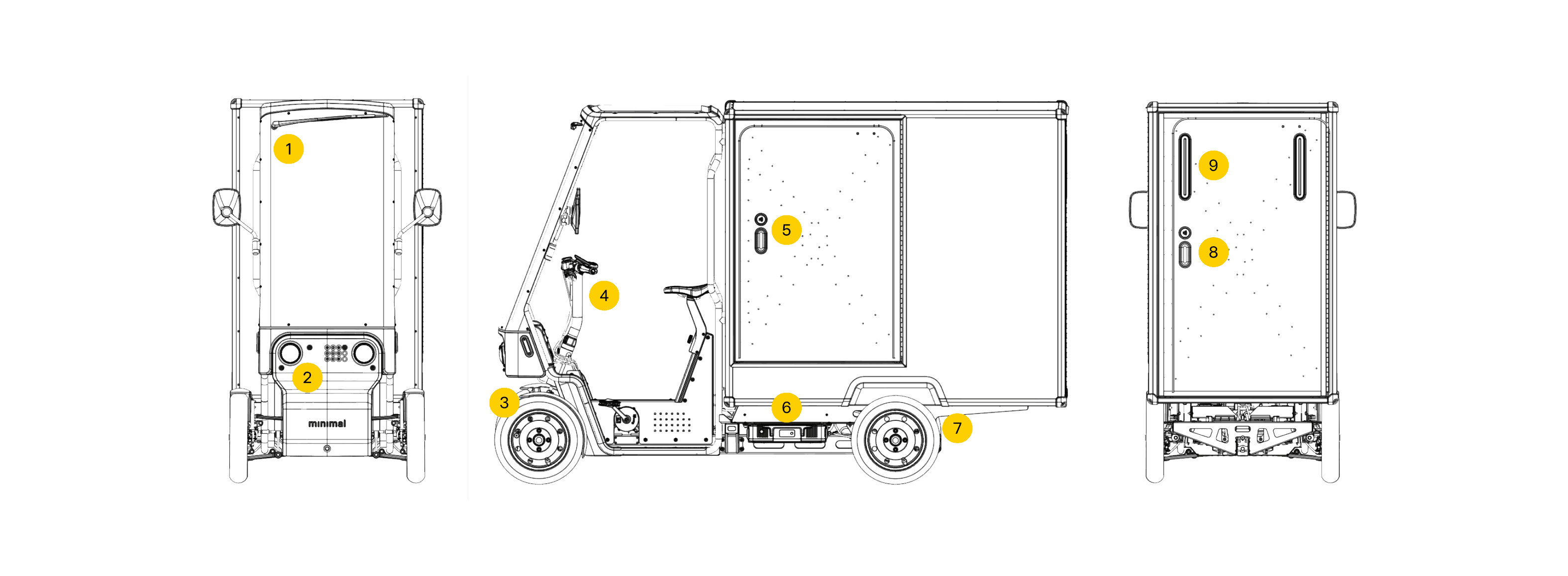 1
2
minimal
3
4
5
6
7
9
8